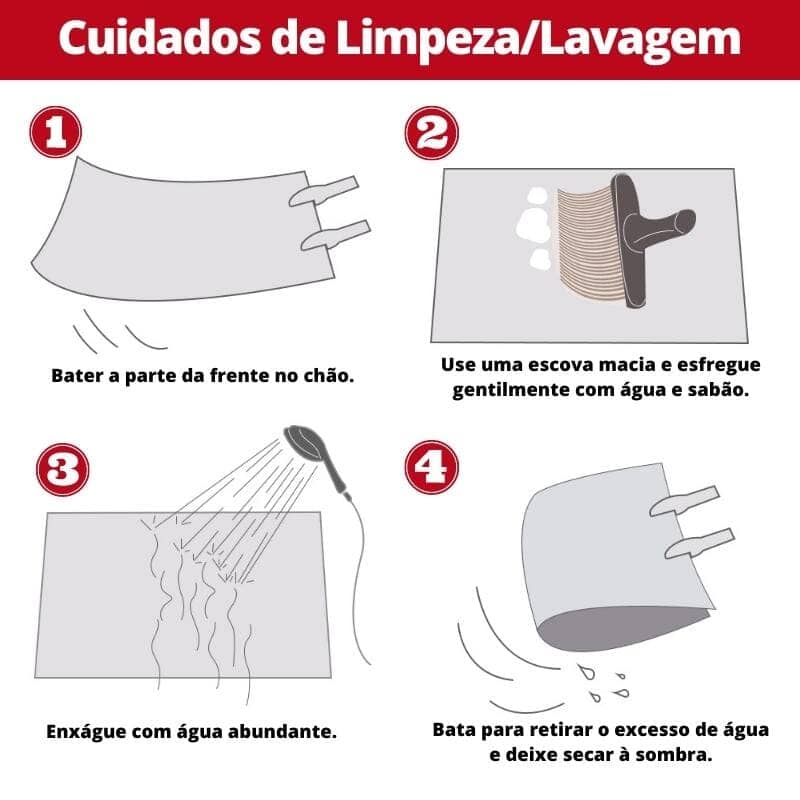 Cuidados de Limpeza/Lavagem

1

Bater a parte da frente no chão.

2

Use uma escova macia e esfregue gentilmente com água e sabão.

3

Enxágue com água abundante.

4

Bata para retirar o excesso de água e deixe secar à sombra.